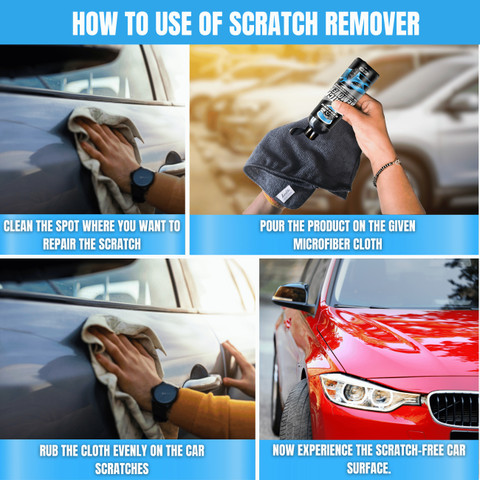 HOW TO USE OF SCRATCH REMOVER

CLEAN THE SPOT WHERE YOU WANT TO REPAIR THE SCRATCH

POUR THE PRODUCT ON THE GIVEN MICROFIBER CLOTH

RUB THE CLOTH EVENLY ON THE CAR SCRATCHES

NOW EXPERIENCE THE SCRATCH-FREE CAR SURFACE.