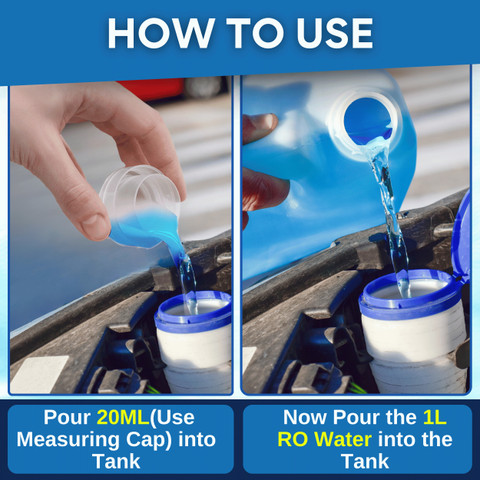 HOW TO USE

Pour 20ML(Use Measuring Cap) into Tank

Now Pour the 1L RO Water into the Tank