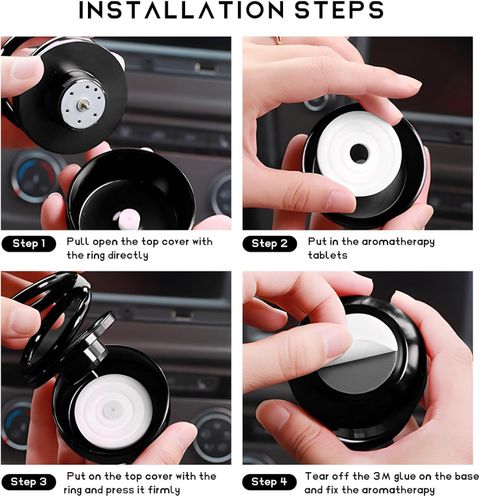 INSTALLATION STEPS

Step 1 Pull open the top cover with the ring directly

Step 2 Put in the aromatherapy tablets

Step 3 Put on the top cover with the ring and press it firmly

Step 4 Tear off the 3M glue on the base and fix the aromatherapy