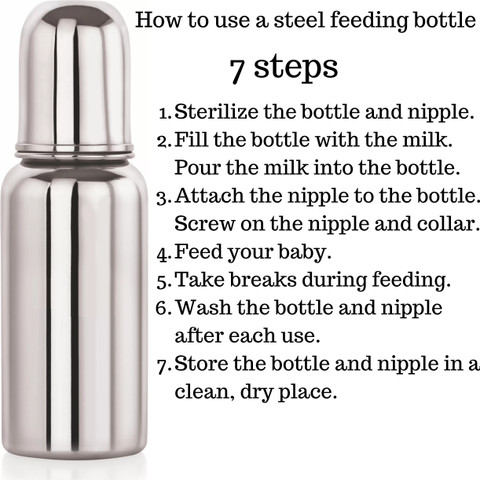 How to use a steel feeding bottle

7 steps

1. Sterilize the bottle and nipple.
2. Fill the bottle with the milk. Pour the milk into the bottle.
3. Attach the nipple to the bottle. Screw on the nipple and collar.
4. Feed your baby.
5. Take breaks during feeding.
6. Wash the bottle and nipple after each use.
7. Store the bottle and nipple in a clean, dry place.