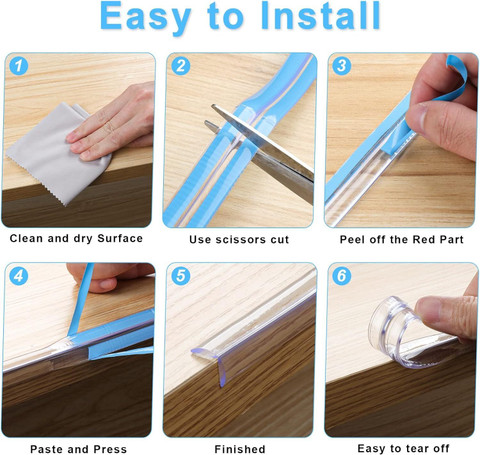 Easy to Install

1

Clean and dry Surface

2

Use scissors cut

3

Peel off the Red Part

4

Paste and Press

5

Finished

6

Easy to tear off