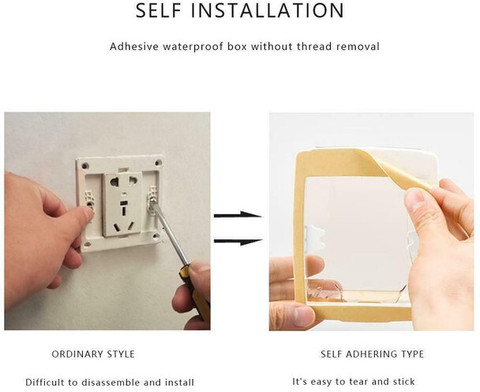 SELF INSTALLATION

Adhesive waterproof box without thread removal

ORDINARY STYLE

Difficult to disassemble and install

SELF ADHERING TYPE

It's easy to tear and stick