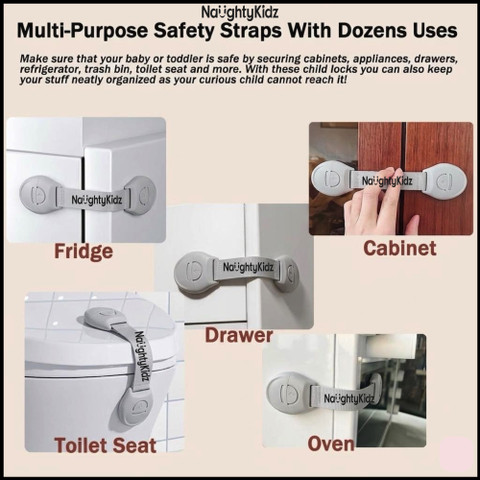 NaughtyKidz
Multi-Purpose Safety Straps With Dozens Uses

Make sure that your baby or toddler is safe by securing cabinets, appliances, drawers, refrigerator, trash bin, toilet seat and more. With these child locks you can also keep your stuff neatly organized as your curious child cannot reach it!

NaughtyKidz
Fridge

NaughtyKidz
Cabinet

NaughtyKidz
Drawer

NaughtyKidz
Toilet Seat

NaughtyKidz
Oven