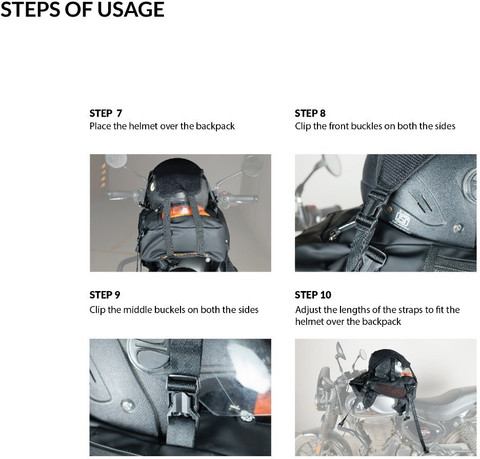 STEPS OF USAGE

STEP 7
Place the helmet over the backpack

STEP 8
Clip the front buckles on both the sides

STEP 9
Clip the middle buckels on both the sides

STEP 10
Adjust the lengths of the straps to fit the helmet over the backpack