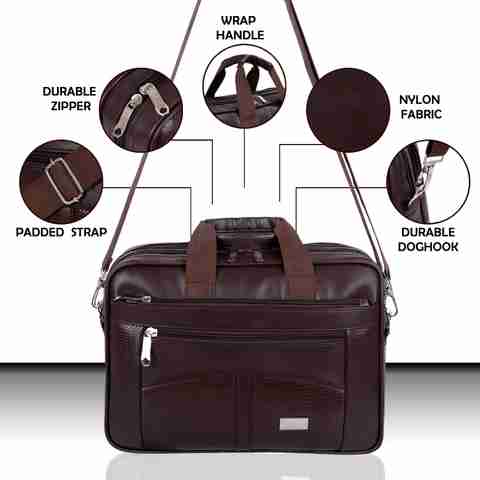 WRAP HANDLE

DURABLE ZIPPER

NYLON FABRIC

PADDED STRAP

DURABLE DOGHOOK