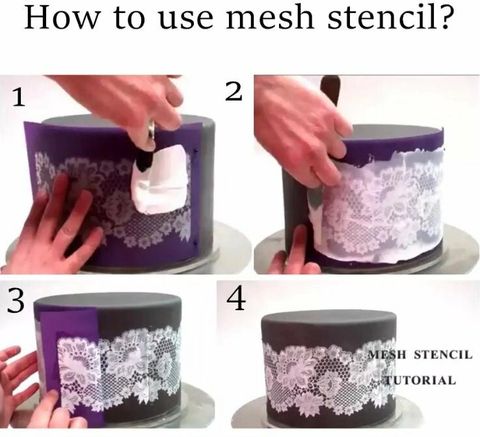 How to use mesh stencil?

1

2

3

4

MESH STENCIL
TUTORIAL