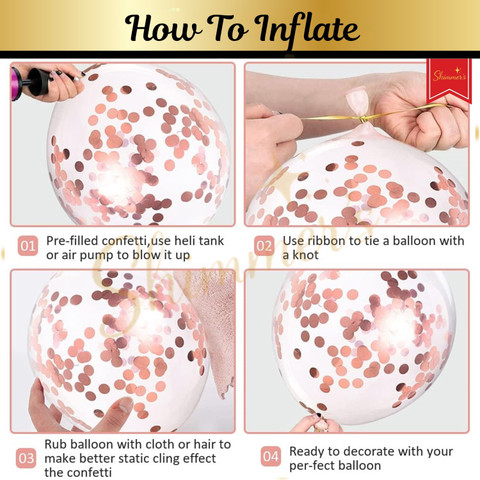 How To Inflate

Shimmer's

01 Pre-filled confetti,use heli tank or air pump to blow it up

02 Use ribbon to tie a balloon with a knot

Shimmer's

03 Rub balloon with cloth or hair to make better static cling effect the confetti

04 Ready to decorate with your per-fect balloon