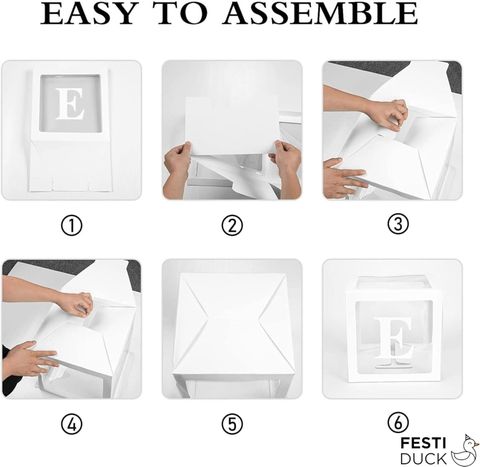 EASY TO ASSEMBLE

E

①

②

③

④

⑤

E

⑥

FESTI
DUCK