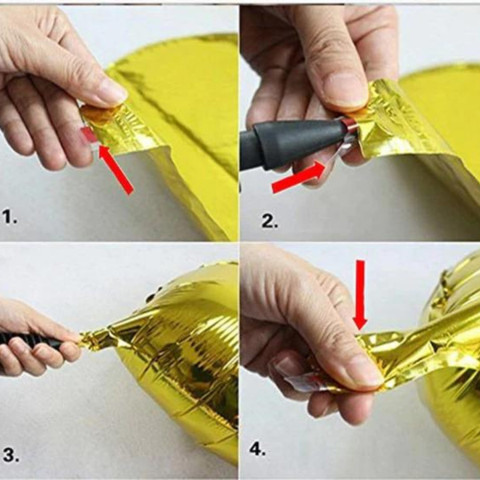 1.

2.

3.

4.