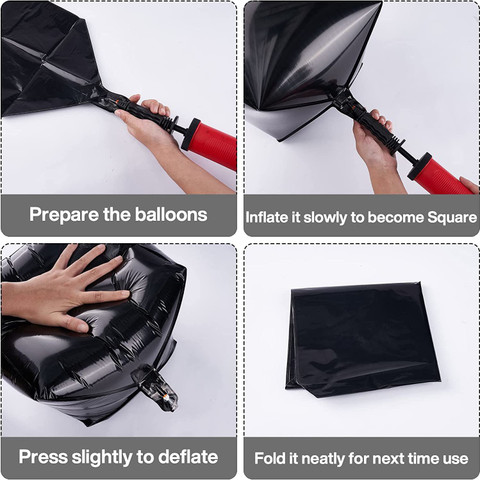 Prepare the balloons

Inflate it slowly to become Square

Press slightly to deflate

Fold it neatly for next time use