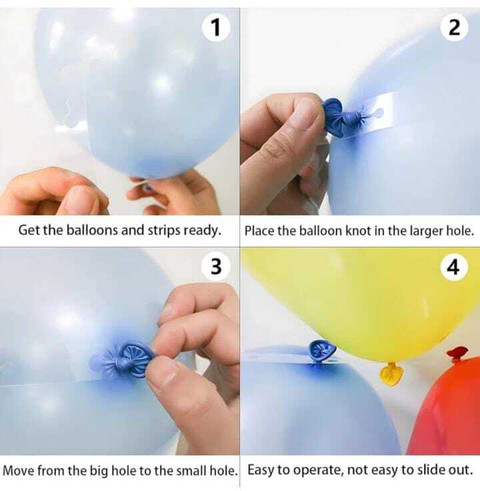 1

Get the balloons and strips ready.

2

Place the balloon knot in the larger hole.

3

Move from the big hole to the small hole.

4

Easy to operate, not easy to slide out.