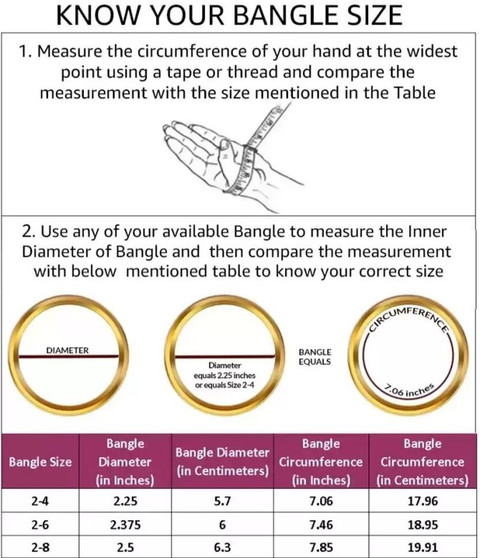 KNOW YOUR BANGLE SIZE

1. Measure the circumference of your hand at the widest point using a tape or thread and compare the measurement with the size mentioned in the Table

2. Use any of your available Bangle to measure the Inner Diameter of Bangle and then compare the measurement with below mentioned table to know your correct size

DIAMETER

Diameter equals 2.25 inches or equals Size 2-4

BANGLE EQUALS

CIRCUMFERENCE

7.06 inches

| Bangle Size | Bangle Diameter (in Inches) | Bangle Diameter (in Centimeters) | Bangle Circumference (in Inches) | Bangle Circumference (in Centimeters) |
|---|---|---|---|---|
| 2-4 | 2.25 | 5.7 | 7.06 | 17.96 |
| 2-6 | 2.375 | 6 | 7.46 | 18.95 |
| 2-8 | 2.5 | 6.3 | 7.85 | 19.91 |