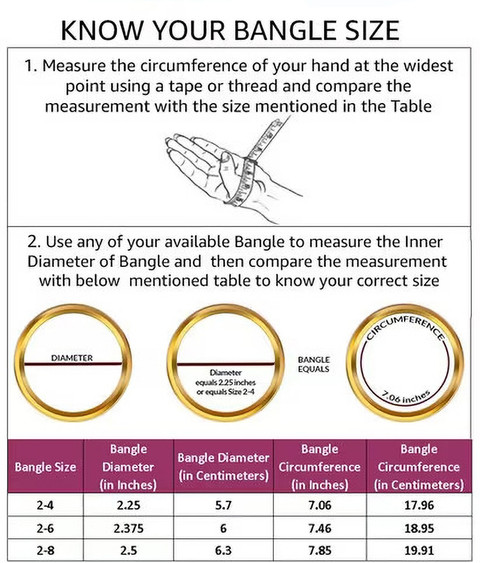 KNOW YOUR BANGLE SIZE

1. Measure the circumference of your hand at the widest point using a tape or thread and compare the measurement with the size mentioned in the Table

2. Use any of your available Bangle to measure the Inner Diameter of Bangle and then compare the measurement with below mentioned table to know your correct size

DIAMETER

Diameter equals 2.25 inches or equals Size 2-4

BANGLE EQUALS

CIRCUMFERENCE

7.06 inches

| Bangle Size | Bangle Diameter (in Inches) | Bangle Diameter (in Centimeters) | Bangle Circumference (in Inches) | Bangle Circumference (in Centimeters) |
|---|---|---|---|---|
| 2-4 | 2.25 | 5.7 | 7.06 | 17.96 |
| 2-6 | 2.375 | 6 | 7.46 | 18.95 |
| 2-8 | 2.5 | 6.3 | 7.85 | 19.91 |