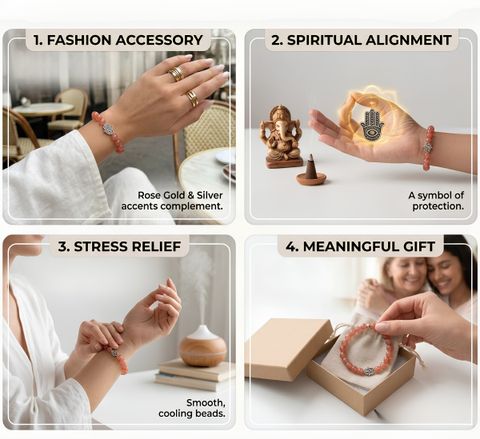 1. FASHION ACCESSORY

Rose Gold & Silver accents complement.

2. SPIRITUAL ALIGNMENT

A symbol of protection.

3. STRESS RELIEF

Smooth, cooling beads.

4. MEANINGFUL GIFT