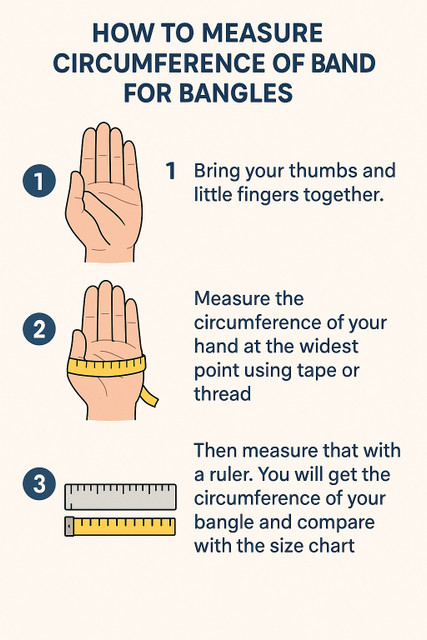 HOW TO MEASURE CIRCUMFERENCE OF BAND FOR BANGLES

1

1 Bring your thumbs and little fingers together.

2

Measure the circumference of your hand at the widest point using tape or thread

3

Then measure that with a ruler. You will get the circumference of your bangle and compare with the size chart