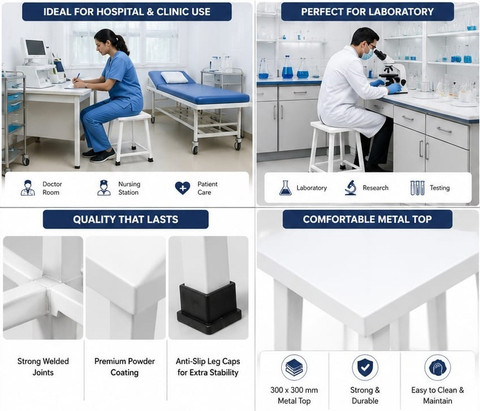 IDEAL FOR HOSPITAL & CLINIC USE

Doctor Room

Nursing Station

Patient Care

PERFECT FOR LABORATORY

Laboratory

Research

Testing

QUALITY THAT LASTS

Strong Welded Joints

Premium Powder Coating

Anti-Slip Leg Caps for Extra Stability

COMFORTABLE METAL TOP

300 x 300 mm Metal Top

Strong & Durable

Easy to Clean & Maintain