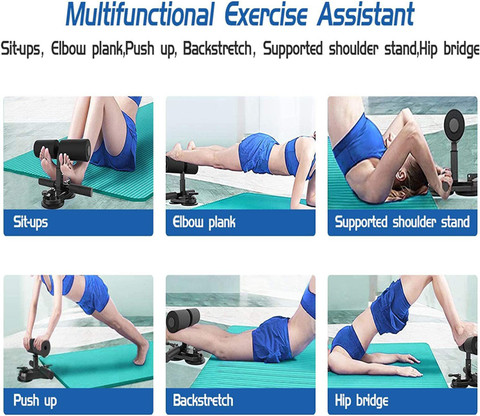 Multifunctional Exercise Assistant

Sit-ups, Elbow plank,Push up, Backstretch, Supported shoulder stand,Hip bridge

Sit-ups

Elbow plank

Supported shoulder stand

Push up

Backstretch

Hip bridge