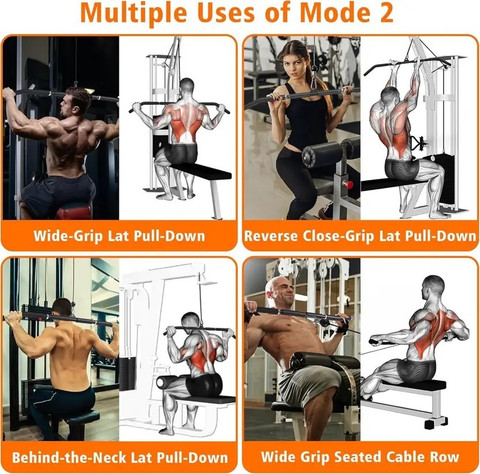 Multiple Uses of Mode 2

Wide-Grip Lat Pull-Down

Reverse Close-Grip Lat Pull-Down

Behind-the-Neck Lat Pull-Down

Wide Grip Seated Cable Row