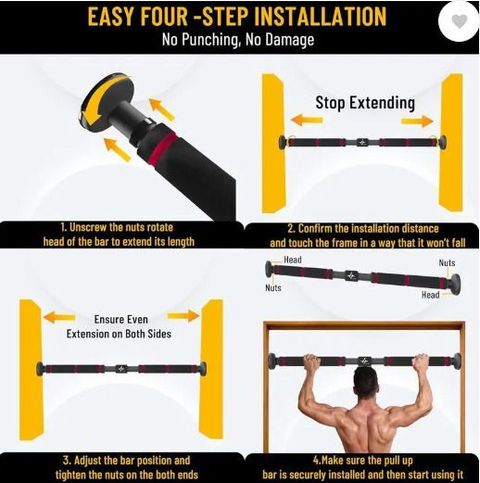 EASY FOUR -STEP INSTALLATION
No Punching, No Damage

Stop Extending

1. Unscrew the nuts rotate head of the bar to extend its length

2. Confirm the installation distance and touch the frame in a way that it won't fall

Head
Nuts
Nuts
Head

Ensure Even Extension on Both Sides

3. Adjust the bar position and tighten the nuts on the both ends

4.Make sure the pull up bar is securely installed and then start using it