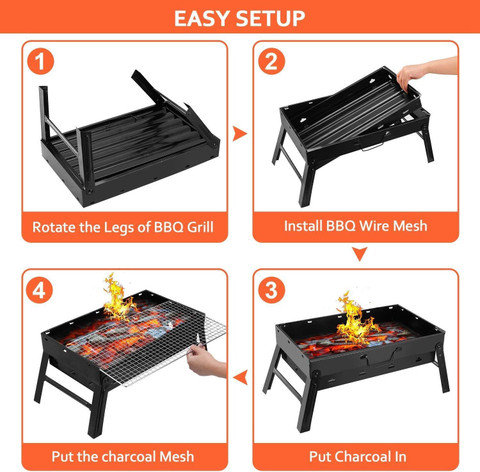 EASY SETUP

1

Rotate the Legs of BBQ Grill

2

Install BBQ Wire Mesh

3

Put Charcoal In

4

Put the charcoal Mesh