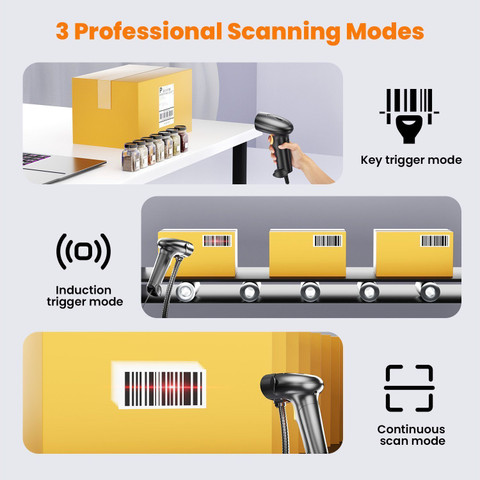 3 Professional Scanning Modes

Key trigger mode

Induction trigger mode

Continuous scan mode