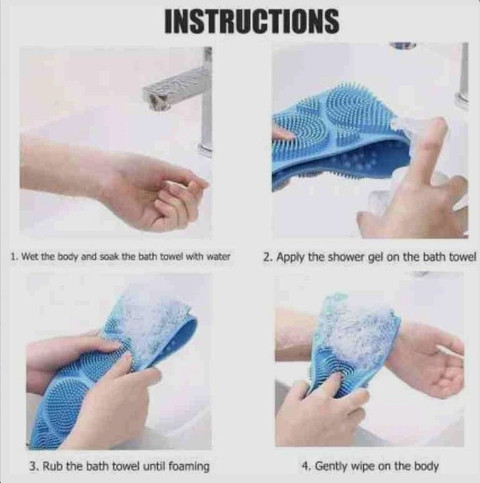 INSTRUCTIONS

1. Wet the body and soak the bath towel with water

2. Apply the shower gel on the bath towel

3. Rub the bath towel until foaming

4. Gently wipe on the body