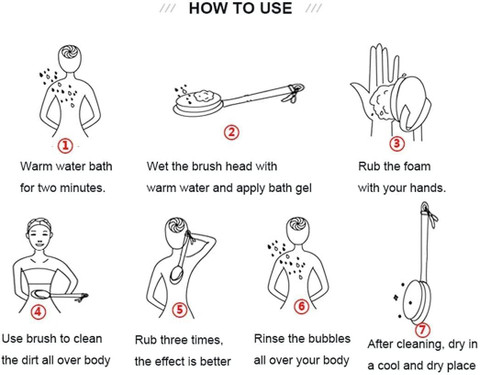 /// HOW TO USE ///

①
Warm water bath for two minutes.

②
Wet the brush head with warm water and apply bath gel

③
Rub the foam with your hands.

④
Use brush to clean the dirt all over body

⑤
Rub three times, the effect is better

⑥
Rinse the bubbles all over your body

⑦
After cleaning, dry in a cool and dry place