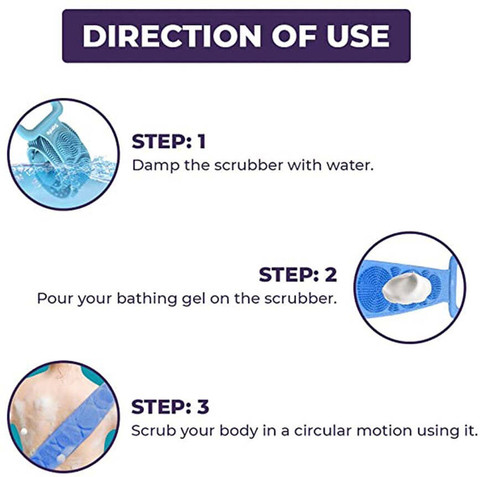 DIRECTION OF USE

STEP: 1
Damp the scrubber with water.

STEP: 2
Pour your bathing gel on the scrubber.

STEP: 3
Scrub your body in a circular motion using it.