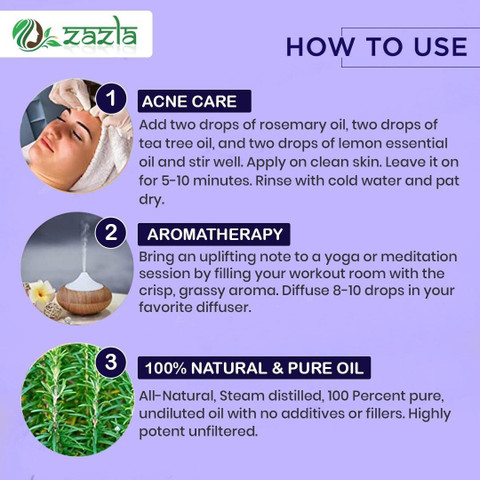 zazla

HOW TO USE

1 ACNE CARE

Add two drops of rosemary oil, two drops of tea tree oil, and two drops of lemon essential oil and stir well. Apply on clean skin. Leave it on for 5-10 minutes. Rinse with cold water and pat dry.

2 AROMATHERAPY

Bring an uplifting note to a yoga or meditation session by filling your workout room with the crisp, grassy aroma. Diffuse 8-10 drops in your favorite diffuser.

3 100% NATURAL & PURE OIL

All-Natural, Steam distilled, 100 Percent pure, undiluted oil with no additives or fillers. Highly potent unfiltered.