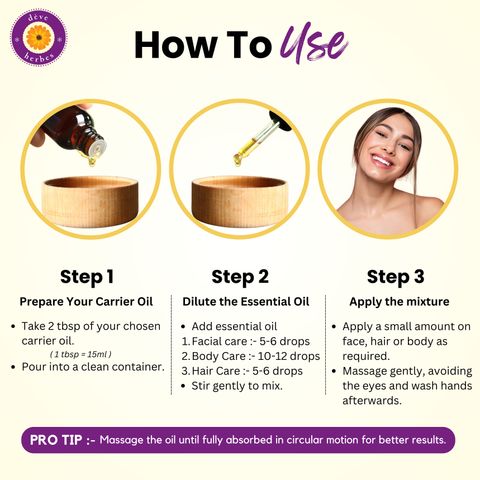 dève herbes

How To Use

Step 1

Prepare Your Carrier Oil

• Take 2 tbsp of your chosen carrier oil.
( 1 tbsp = 15ml )
• Pour into a clean container.

Step 2

Dilute the Essential Oil

• Add essential oil
1. Facial care :- 5-6 drops
2. Body Care :- 10-12 drops
3. Hair Care :- 5-6 drops
• Stir gently to mix.

Step 3

Apply the mixture

• Apply a small amount on face, hair or body as required.
• Massage gently, avoiding the eyes and wash hands afterwards.

PRO TIP :- Massage the oil until fully absorbed in circular motion for better results.