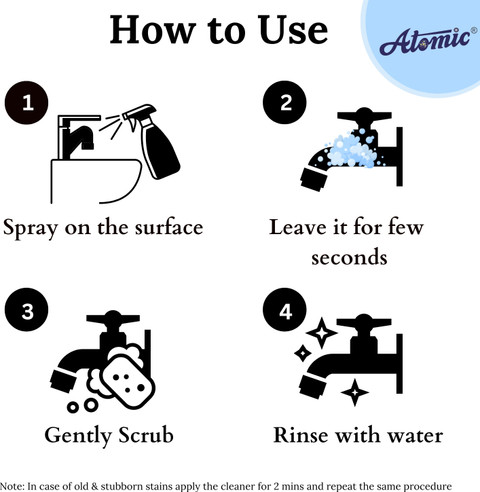 How to Use

Atomic®

1

Spray on the surface

2

Leave it for few seconds

3

Gently Scrub

4

Rinse with water

Note: In case of old & stubborn stains apply the cleaner for 2 mins and repeat the same procedure