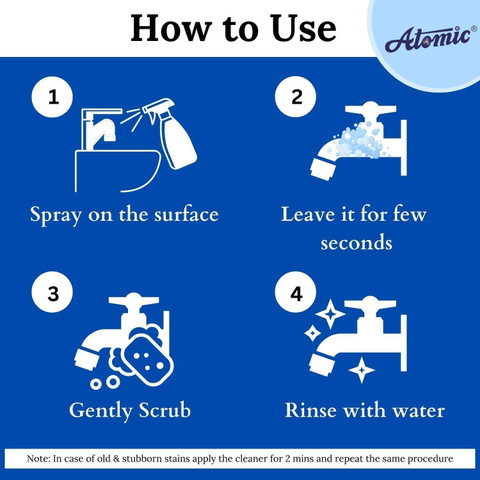 How to Use

Atomic®

1

Spray on the surface

2

Leave it for few seconds

3

Gently Scrub

4

Rinse with water

Note: In case of old & stubborn stains apply the cleaner for 2 mins and repeat the same procedure