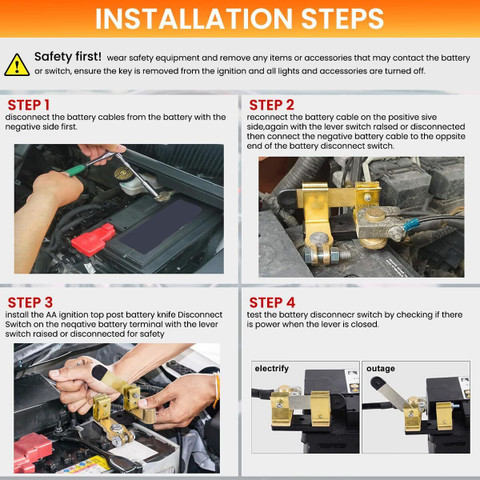 INSTALLATION STEPS

Safety first! wear safety equipment and remove any items or accessories that may contact the battery or switch, ensure the key is removed from the ignition and all lights and accessories are turned off.

STEP 1
disconnect the battery cables from the battery with the negative side first.

STEP 2
reconnect the battery cable on the positive sive side,again with the lever switch raised or disconnected then connect the negative battery cable to the oppsite end of the battery disconnect switch.

STEP 3
install the AA ignition top post battery knife Disconnect Switch on the neqative battery terminal with the lever switch raised or disconnected for safety

STEP 4
test the battery disconnecr switch by checking if there is power when the lever is closed.

electrify

outage