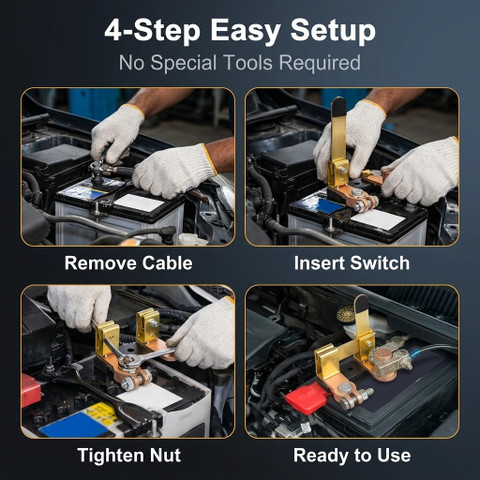 4-Step Easy Setup

No Special Tools Required

Remove Cable

Insert Switch

Tighten Nut

Ready to Use