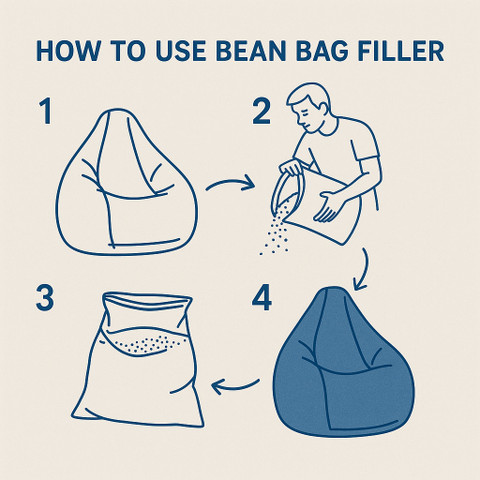 HOW TO USE BEAN BAG FILLER

1

2

3

4