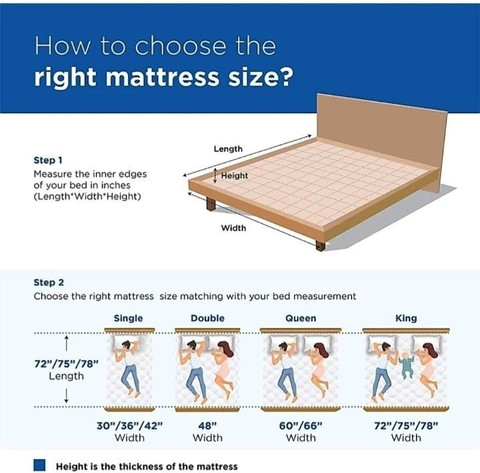 How to choose the
right mattress size?

Step 1
Measure the inner edges of your bed in inches (Length*Width*Height)

Length
Height
Width

Step 2
Choose the right mattress size matching with your bed measurement

Single
Double
Queen
King

72"/75"/78"
Length

30"/36"/42"
Width

48"
Width

60"/66"
Width

72"/75"/78"
Width

Height is the thickness of the mattress