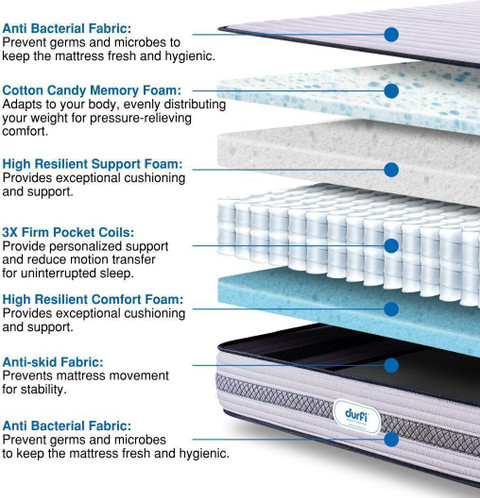 Anti Bacterial Fabric:
Prevent germs and microbes to keep the mattress fresh and hygienic.

Cotton Candy Memory Foam:
Adapts to your body, evenly distributing your weight for pressure-relieving comfort.

High Resilient Support Foam:
Provides exceptional cushioning and support.

3X Firm Pocket Coils:
Provide personalized support and reduce motion transfer for uninterrupted sleep.

High Resilient Comfort Foam:
Provides exceptional cushioning and support.

Anti-skid Fabric:
Prevents mattress movement for stability.

Anti Bacterial Fabric:
Prevent germs and microbes to keep the mattress fresh and hygienic.

durfi