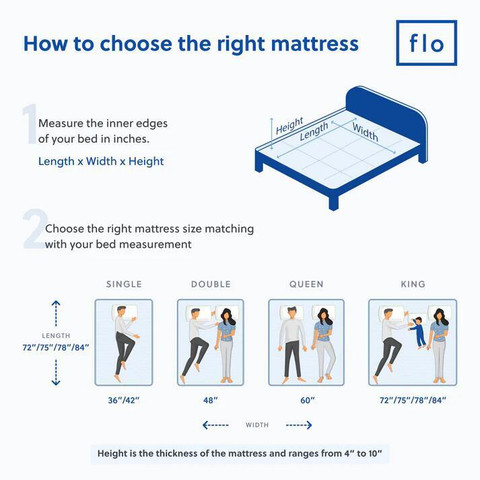 How to choose the right mattress

flo

1 Measure the inner edges of your bed in inches.

Length x Width x Height

Height
Length
Width

2 Choose the right mattress size matching with your bed measurement

SINGLE

DOUBLE

QUEEN

KING

LENGTH
72"/75"/78"/84"

36"/42"

48"

60"

72"/75"/78"/84"

WIDTH

Height is the thickness of the mattress and ranges from 4" to 10"