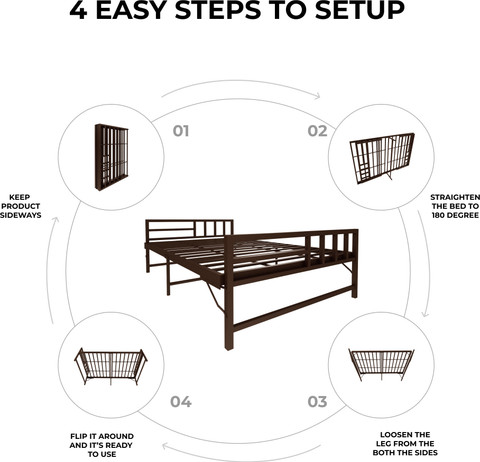 4 EASY STEPS TO SETUP

01

KEEP PRODUCT SIDEWAYS

02

STRAIGHTEN THE BED TO 180 DEGREE

03

LOOSEN THE LEG FROM THE BOTH THE SIDES

04

FLIP IT AROUND AND IT'S READY TO USE