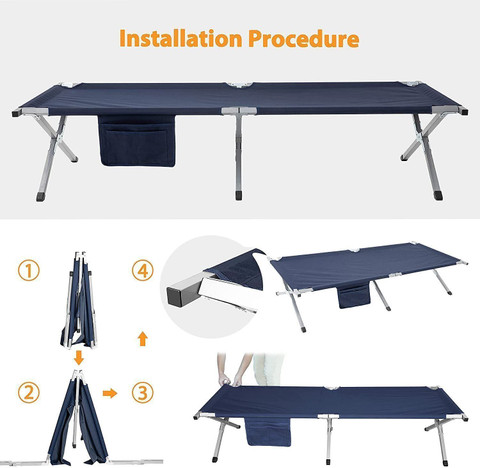 Installation Procedure

①

④

②

③