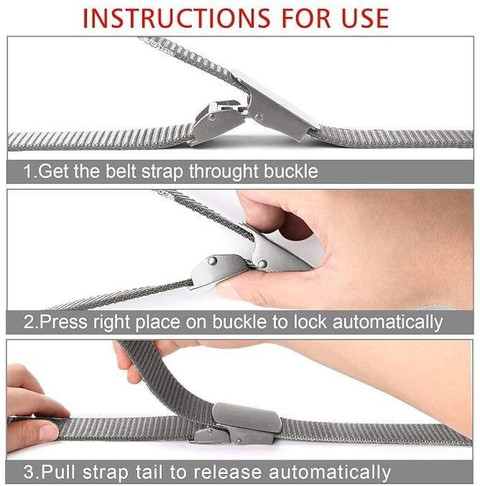 INSTRUCTIONS FOR USE

1.Get the belt strap throught buckle

2.Press right place on buckle to lock automatically

3.Pull strap tail to release automatically