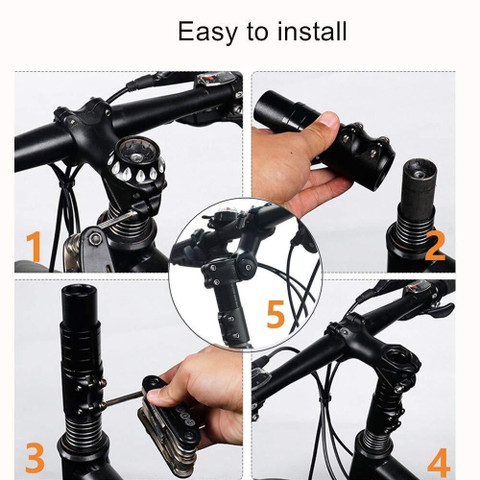 Easy to install

1

2

5

3

4