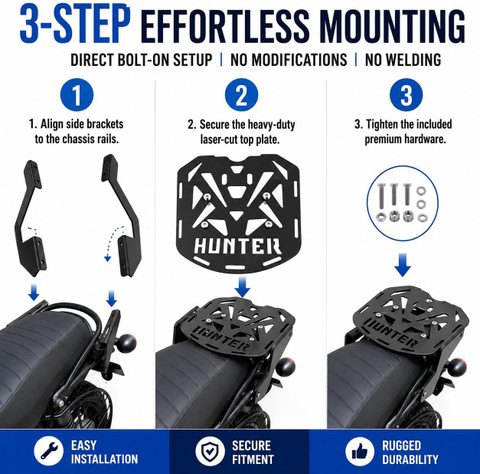 3-STEP EFFORTLESS MOUNTING

DIRECT BOLT-ON SETUP | NO MODIFICATIONS | NO WELDING

1

1. Align side brackets to the chassis rails.

2

2. Secure the heavy-duty laser-cut top plate.

HUNTER

HUNTER

3

3. Tighten the included premium hardware.

HUNTER

EASY INSTALLATION

SECURE FITMENT

RUGGED DURABILITY