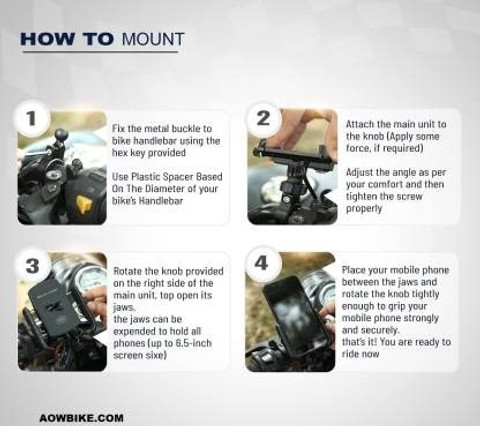 HOW TO MOUNT

1

Fix the metal buckle to bike handlebar using the hex key provided

Use Plastic Spacer Based On The Diameter of your bike's Handlebar

2

Attach the main unit to the knob (Apply some force, if required)

Adjust the angle as per your comfort and then tighten the screw properly

3

Rotate the knob provided on the right side of the main unit, top open its jaws.
the jaws can be expended to hold all phones (up to 6.5-inch screen sixe)

4

Place your mobile phone between the jaws and rotate the knob tightly enough to grip your mobile phone strongly and securely.
that's it! You are ready to ride now

AOWBIKE.COM