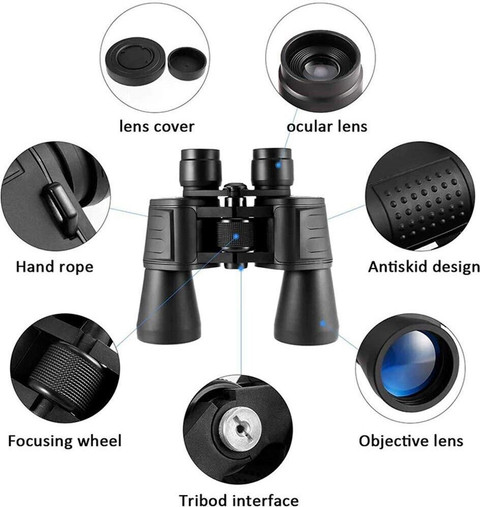 lens cover

ocular lens

Hand rope

Antiskid design

Focusing wheel

Objective lens

Tribod interface