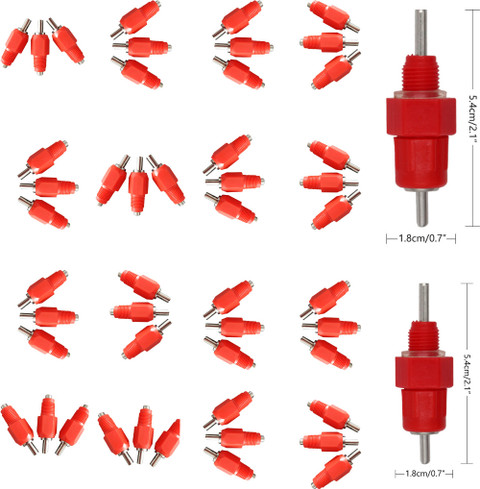 5.4cm/2.1"

1.8cm/0.7"

5.4cm/2.1"

1.8cm/0.7"