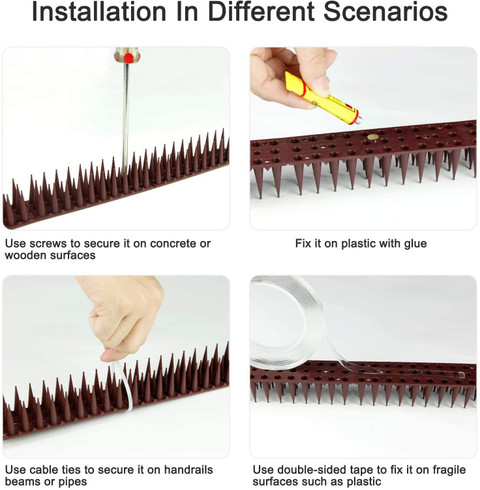 Installation In Different Scenarios

Use screws to secure it on concrete or wooden surfaces

Fix it on plastic with glue

Use cable ties to secure it on handrails beams or pipes

Use double-sided tape to fix it on fragile surfaces such as plastic