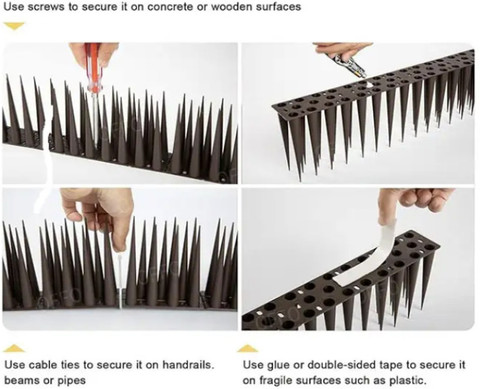 Use screws to secure it on concrete or wooden surfaces

Use cable ties to secure it on handrails. beams or pipes

Use glue or double-sided tape to secure it on fragile surfaces such as plastic.