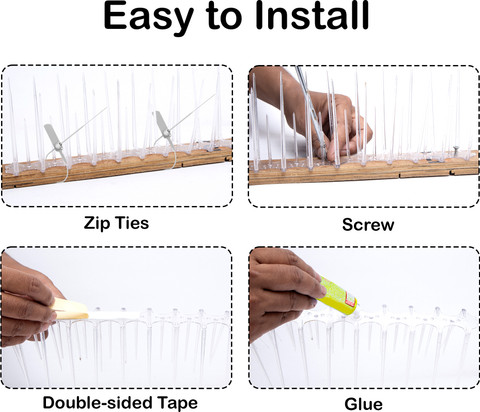 Easy to Install

Zip Ties

Screw

Double-sided Tape

Glue