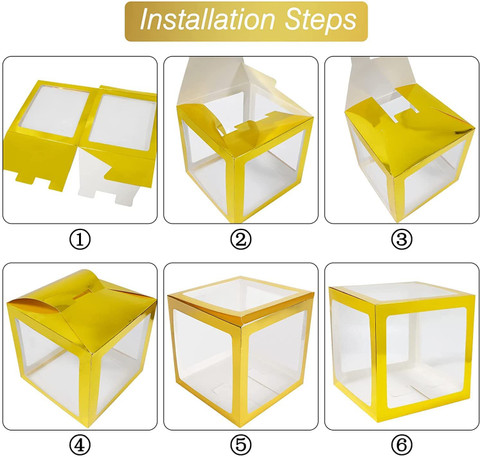 Installation Steps

①

②

③

④

⑤

⑥